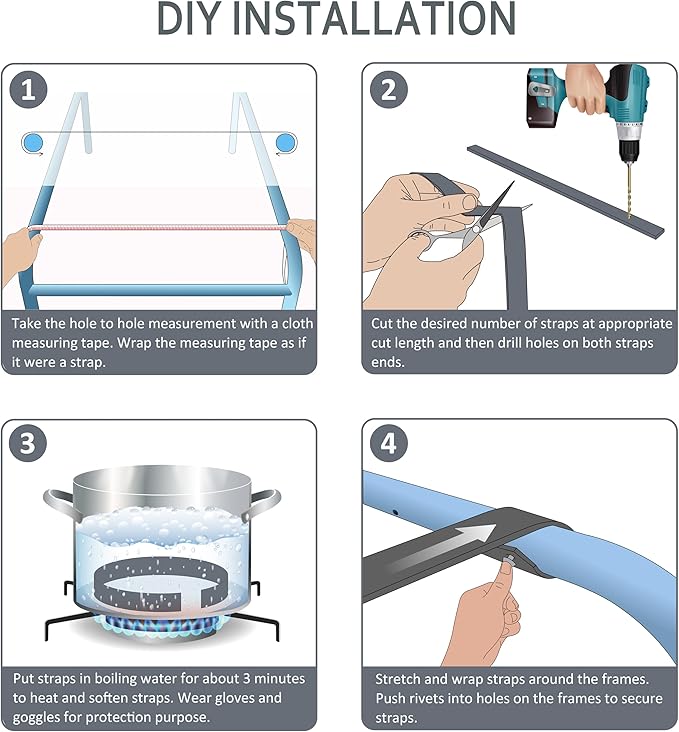 DIY INSTALLATION

1

Take the hole to hole measurement with a cloth measuring tape. Wrap the measuring tape as if it were a strap.

2

Cut the desired number of straps at appropriate cut length and then drill holes on both straps ends.

3

Put straps in boiling water for about 3 minutes to heat and soften straps. Wear gloves and goggles for protection purpose.

4

Stretch and wrap straps around the frames. Push rivets into holes on the frames to secure straps.