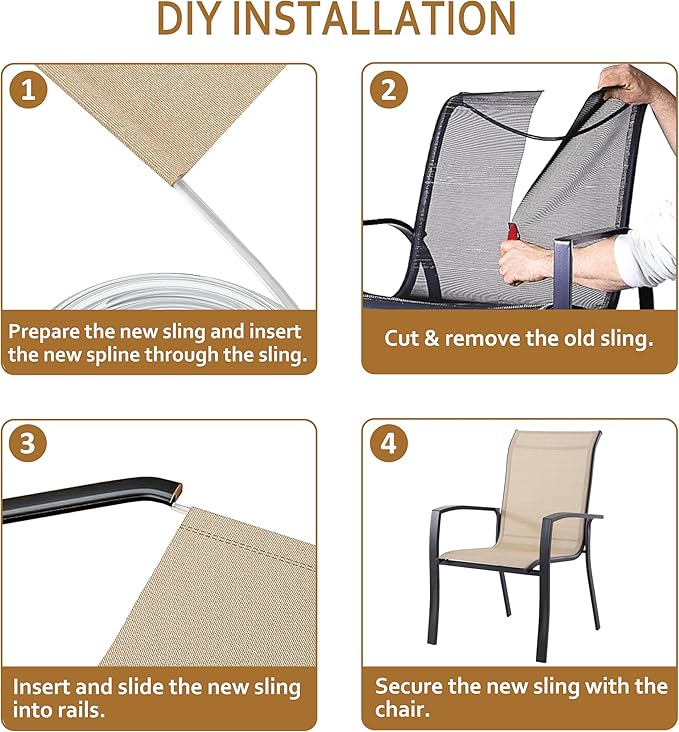 DIY INSTALLATION

1

Prepare the new sling and insert the new spline through the sling.

2

Cut & remove the old sling.

3

Insert and slide the new sling into rails.

4

Secure the new sling with the chair.