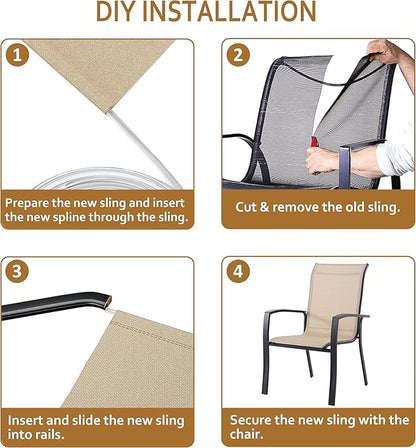 DIY INSTALLATION

1

Prepare the new sling and insert the new spline through the sling.

2

Cut & remove the old sling.

3

Insert and slide the new sling into rails.

4

Secure the new sling with the chair.